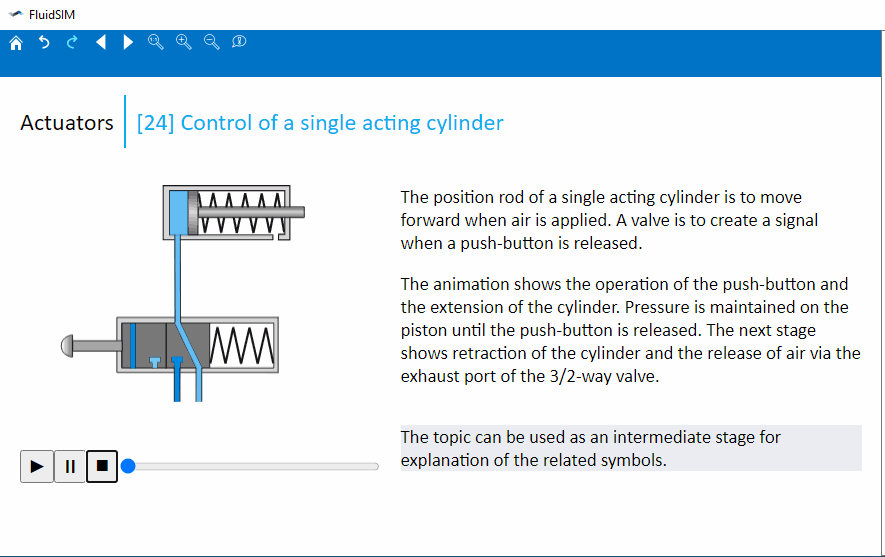 FluidSIM

Actuators [24] Control of a single acting cylinder

The position rod of a single acting cylinder is to move forward when air is applied. A valve is to create a signal when a push-button is released.

The animation shows the operation of the push-button and the extension of the cylinder. Pressure is maintained on the piston until the push-button is released. The next stage shows retraction of the cylinder and the release of air via the exhaust port of the 3/2-way valve.

The topic can be used as an intermediate stage for explanation of the related symbols.